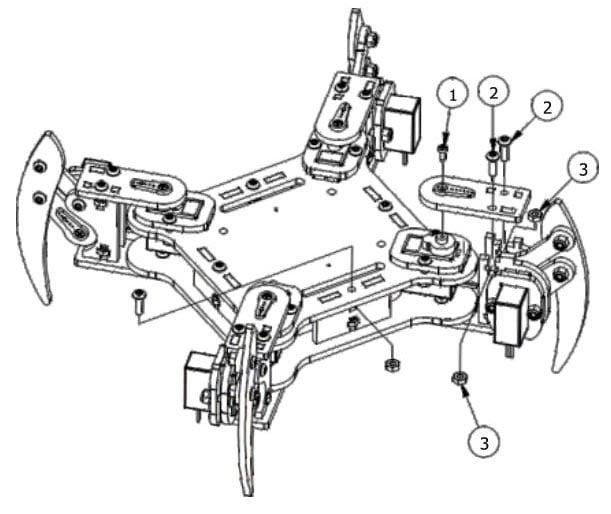 1
2
2
3
3