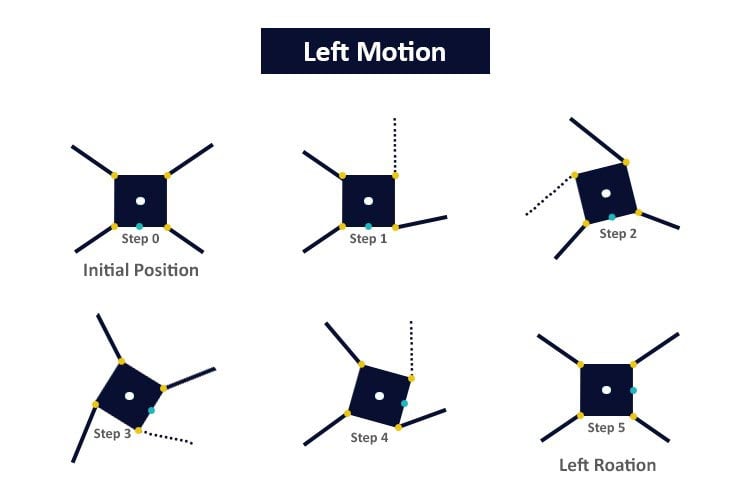 Left Motion

Step 0

Initial Position

Step 1

Step 2

Step 3

Step 4

Step 5

Left Roation